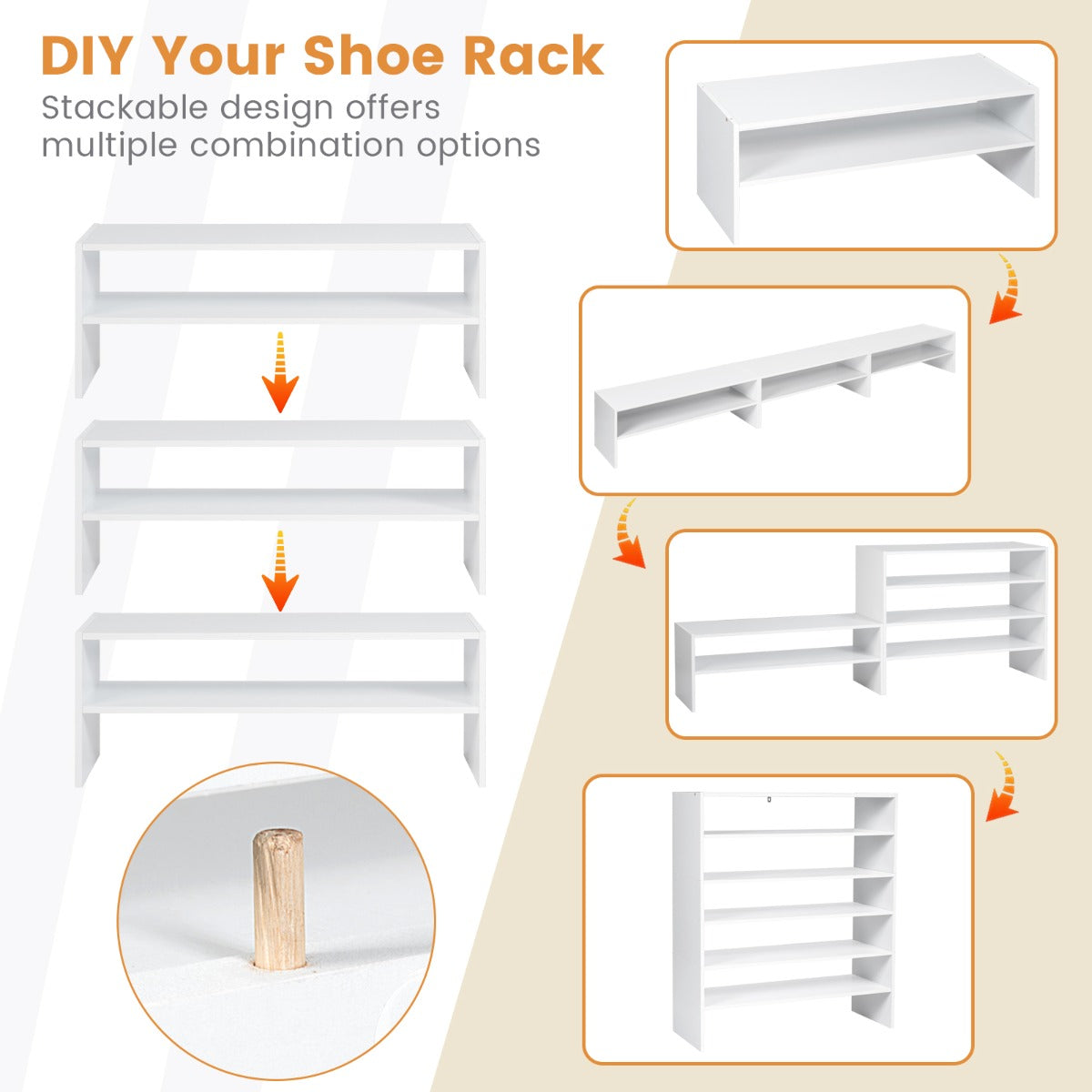 DIY Your Shoe Rack
Stackable design offers multiple combination options