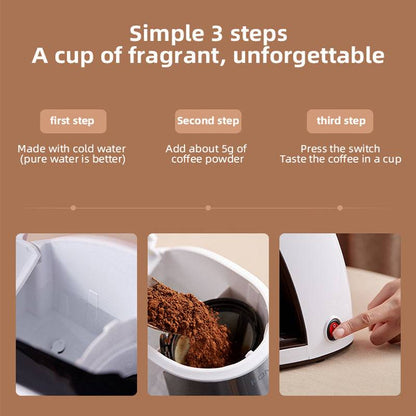 Simple 3 steps
A cup of fragrant, unforgettable

first step

Made with cold water
(pure water is better)

Second step

Add about 5g of
coffee powder

third step

Press the switch
Taste the coffee in a cup