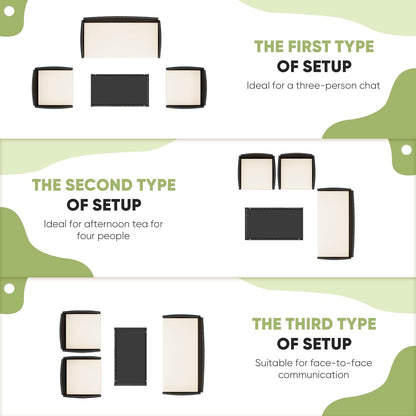 THE FIRST TYPE
OF SETUP
Ideal for a three-person chat

THE SECOND TYPE
OF SETUP
Ideal for afternoon tea for four people

THE THIRD TYPE
OF SETUP
Suitable for face-to-face communication