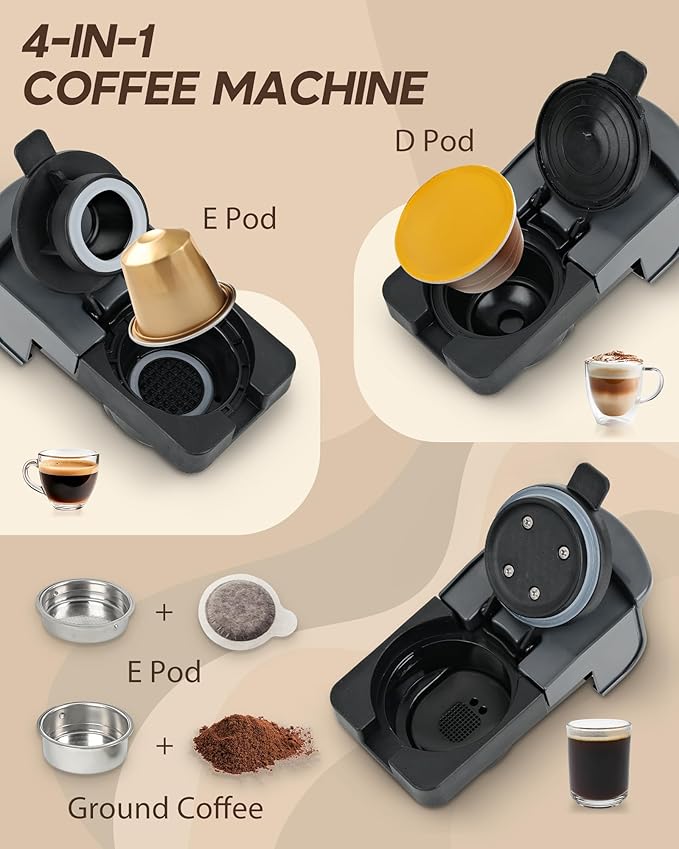 4-IN-1
COFFEE MACHINE

E Pod

D Pod

+

E Pod

+

Ground Coffee