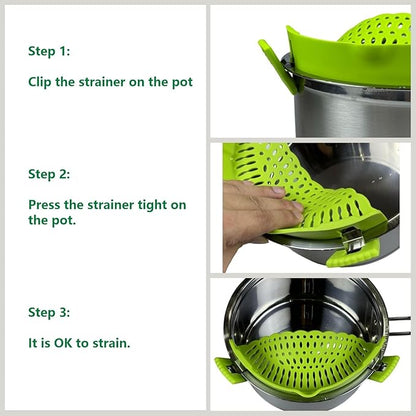 Step 1:

Clip the strainer on the pot

Step 2:

Press the strainer tight on the pot.

Step 3:

It is OK to strain.