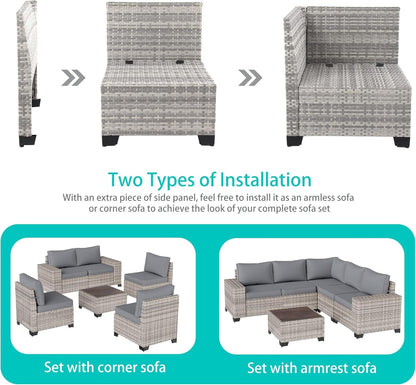 Two Types of Installation

With an extra piece of side panel, feel free to install it as an armless sofa or corner sofa to achieve the look of your complete sofa set

Set with corner sofa

Set with armrest sofa