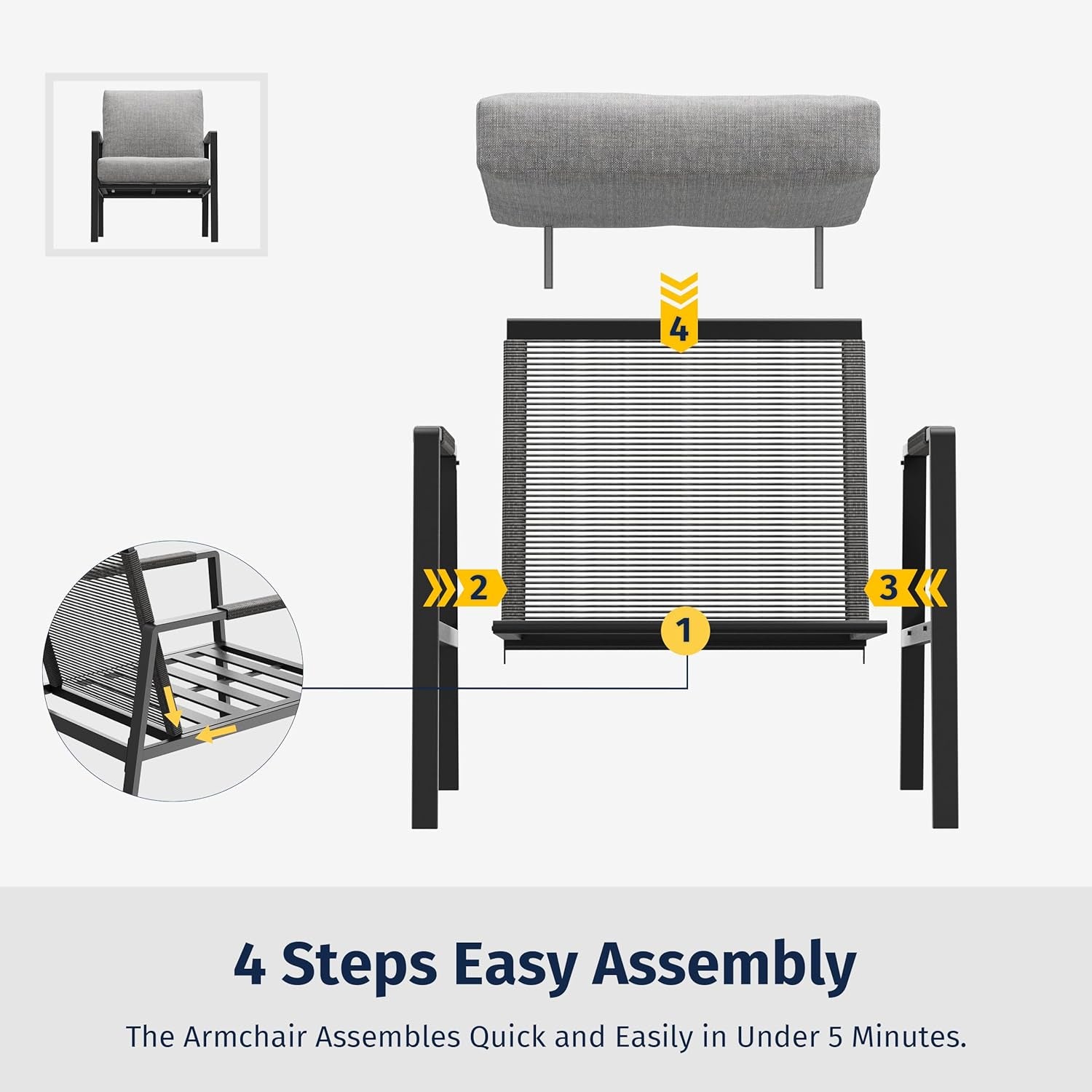 4

2

3

1

4 Steps Easy Assembly

The Armchair Assembles Quick and Easily in Under 5 Minutes.