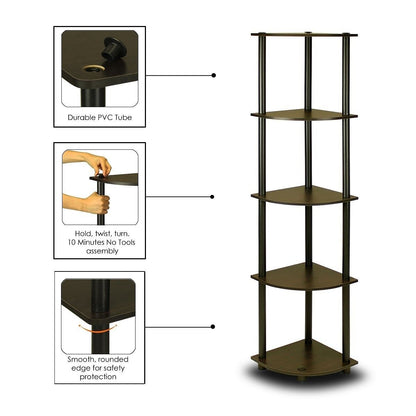 Durable PVC Tube

Hold, twist, turn.
10 Minutes No Tools assembly

Smooth, rounded edge for safety protection