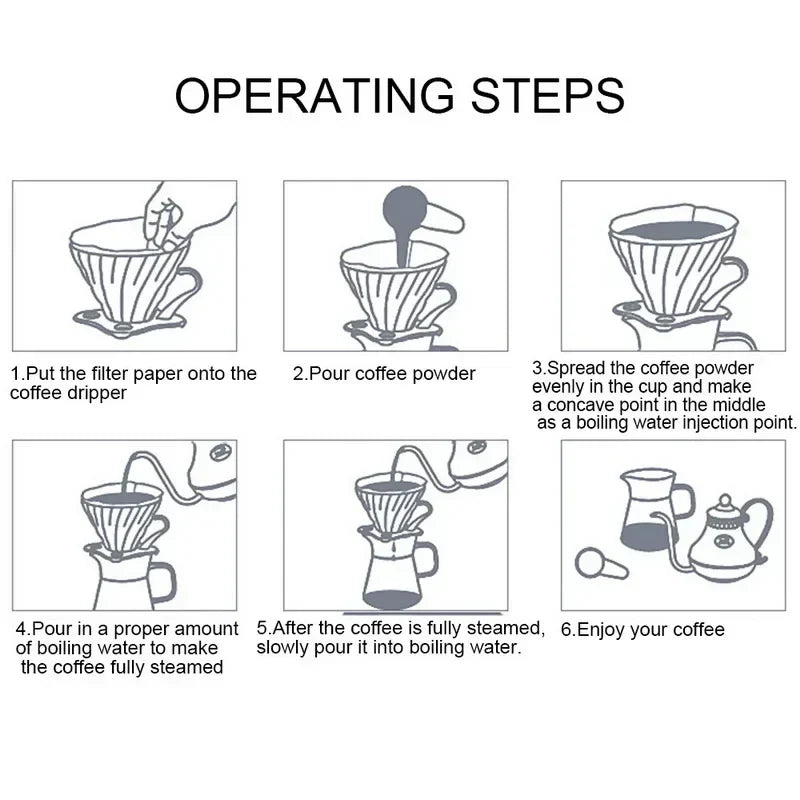 OPERATING STEPS

1.Put the filter paper onto the coffee dripper

2.Pour coffee powder

3.Spread the coffee powder evenly in the cup and make a concave point in the middle as a boiling water injection point.

4.Pour in a proper amount of boiling water to make the coffee fully steamed

5.After the coffee is fully steamed, slowly pour it into boiling water.

6.Enjoy your coffee