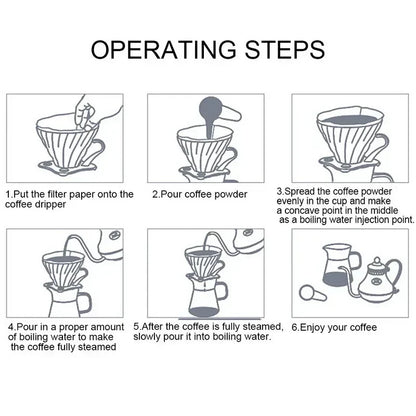 OPERATING STEPS

1.Put the filter paper onto the coffee dripper

2.Pour coffee powder

3.Spread the coffee powder evenly in the cup and make a concave point in the middle as a boiling water injection point.

4.Pour in a proper amount of boiling water to make the coffee fully steamed

5.After the coffee is fully steamed, slowly pour it into boiling water.

6.Enjoy your coffee