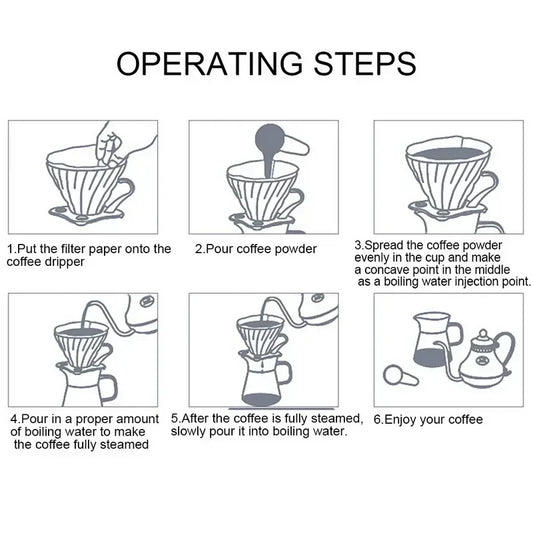 OPERATING STEPS

1.Put the filter paper onto the coffee dripper

2.Pour coffee powder

3.Spread the coffee powder evenly in the cup and make a concave point in the middle as a boiling water injection point.

4.Pour in a proper amount of boiling water to make the coffee fully steamed

5.After the coffee is fully steamed, slowly pour it into boiling water.

6.Enjoy your coffee