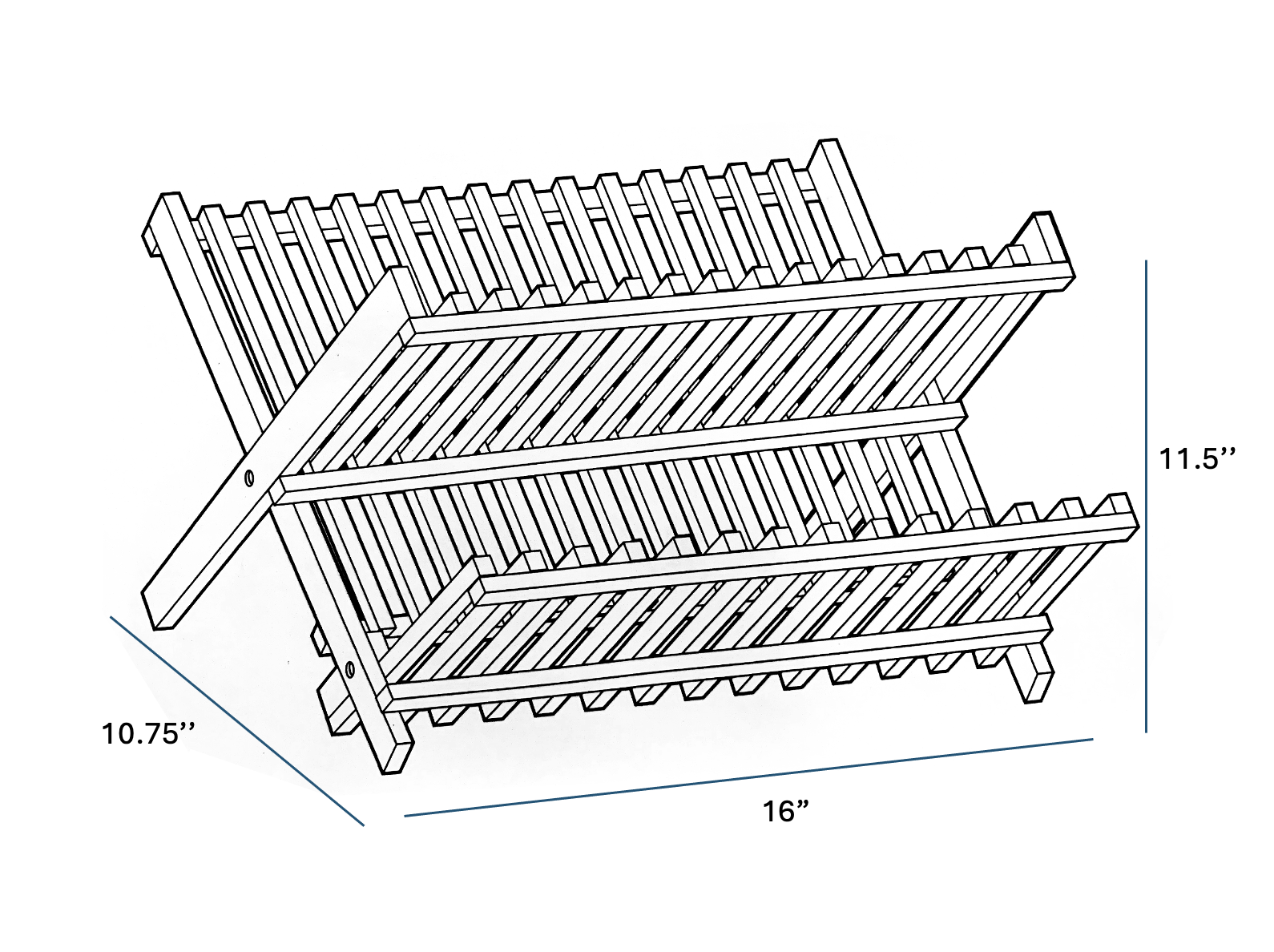 11.5’’

10.75’’

16”