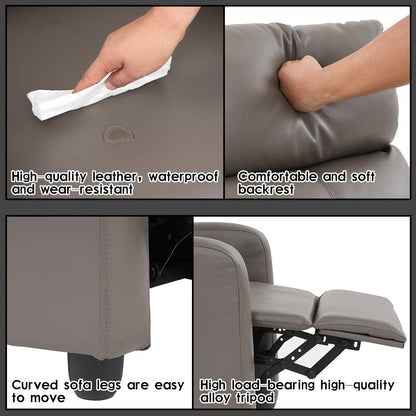 High-quality leather, waterproof and wear-resistant

Comfortable and soft backrest

Curved sofa legs are easy to move

High load-bearing high-quality alloy tripod