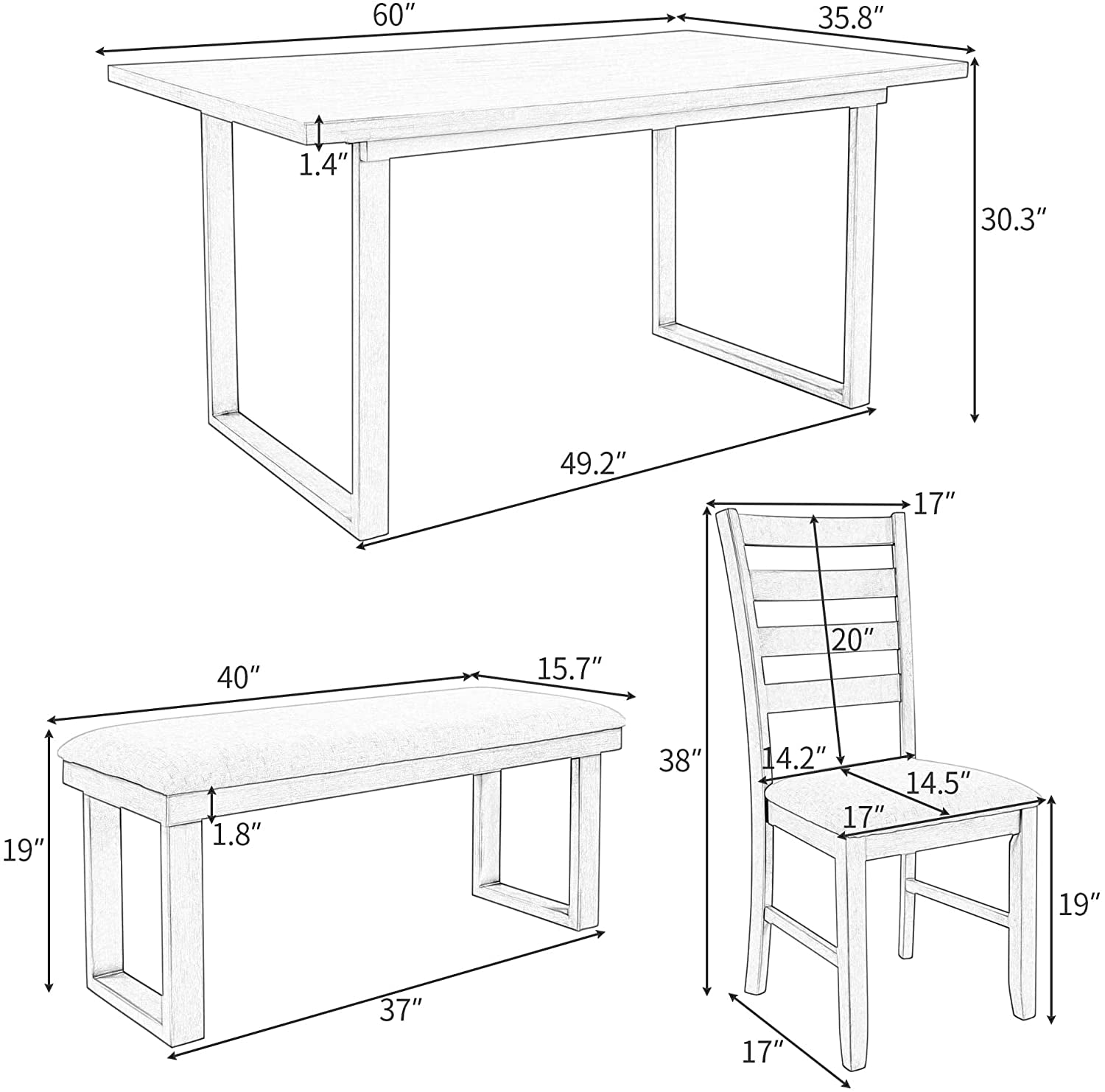 60″
35.8″
1.4″
30.3″
49.2″
17″
20″
40″
15.7″
38″
14.2″
14.5″
17″
19″
1.8″
19″
37″
17″