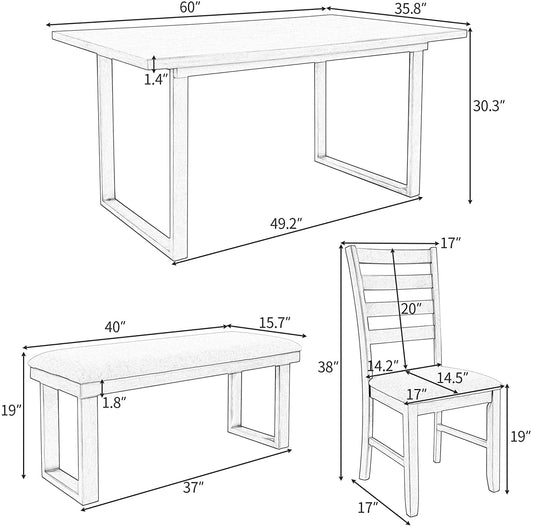 60″
35.8″
1.4″
30.3″
49.2″
17″
20″
40″
15.7″
38″
14.2″
14.5″
17″
19″
1.8″
19″
37″
17″