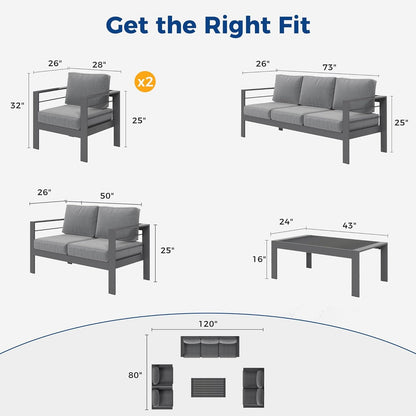 Get the Right Fit

26"
28"
x2
32"
25"

26"
73"
25"

26"
50"
25"

24"
43"
16"

120"
80"